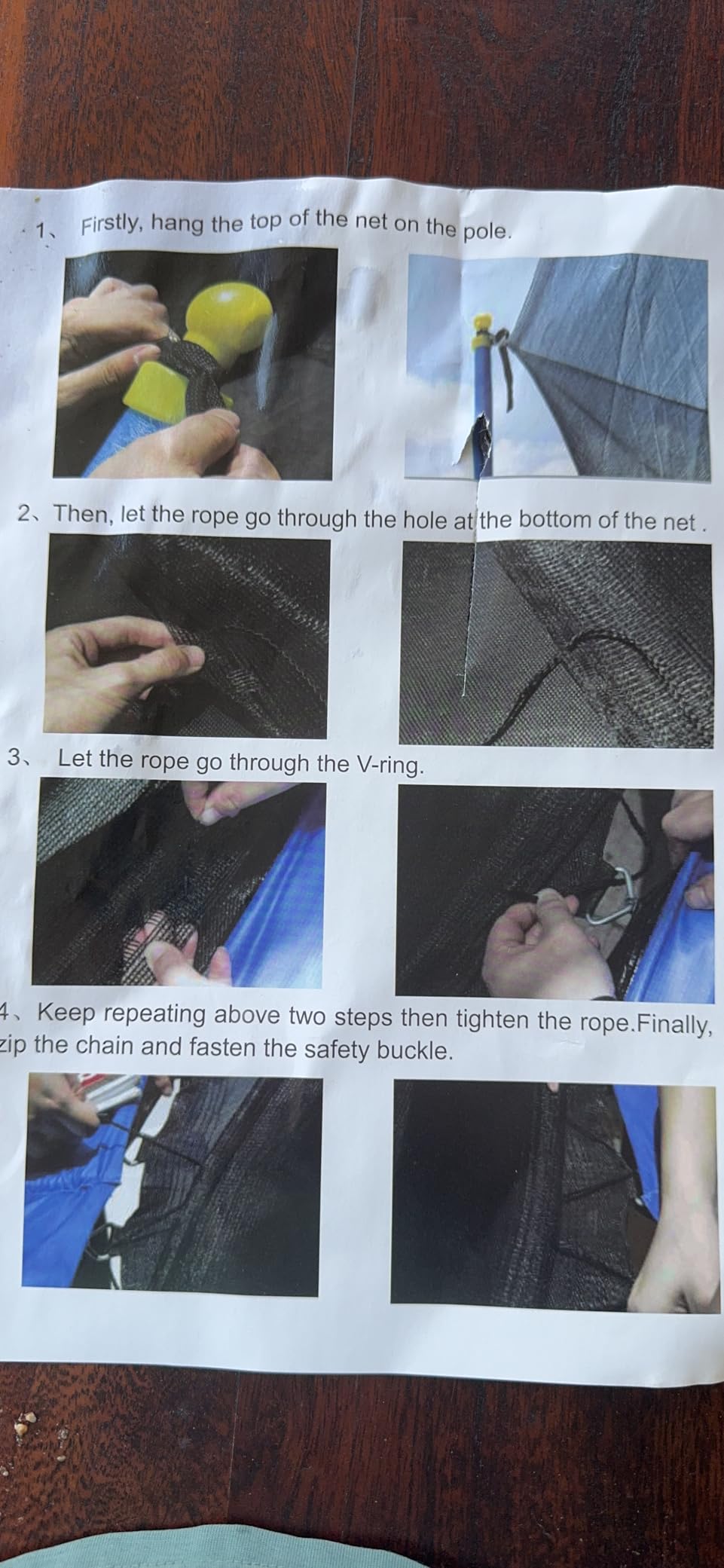 1、 Firstly, hang the top of the net on the pole.

2、Then, let the rope go through the hole at the bottom of the net .

3、 Let the rope go through the V-ring.

4、Keep repeating above two steps then tighten the rope.Finally, zip the chain and fasten the safety buckle.